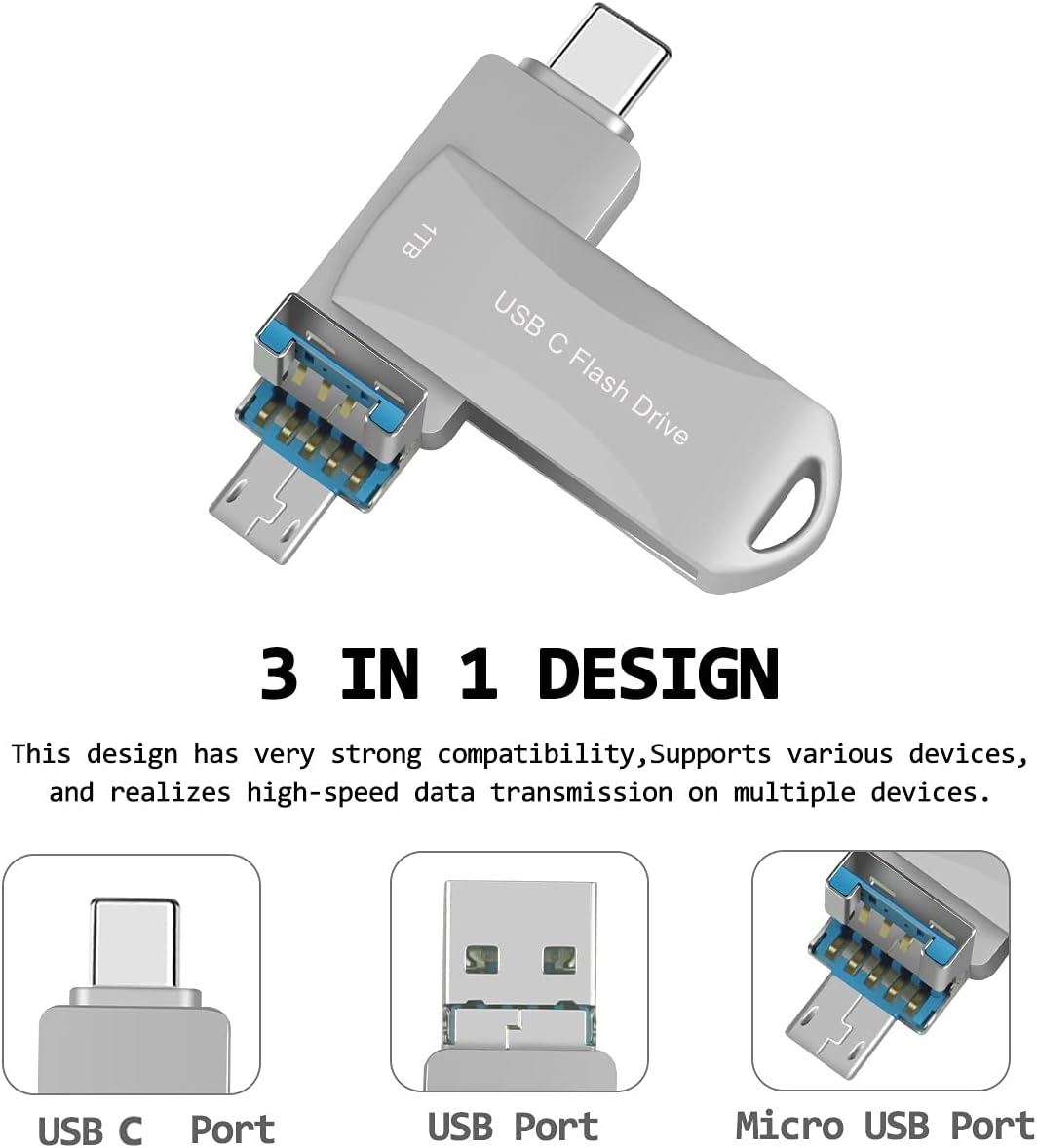 1TB

USB C Flash Drive

3 IN 1 DESIGN

This design has very strong compatibility,Supports various devices, and realizes high-speed data transmission on multiple devices.

USB C Port

USB Port

Micro USB Port